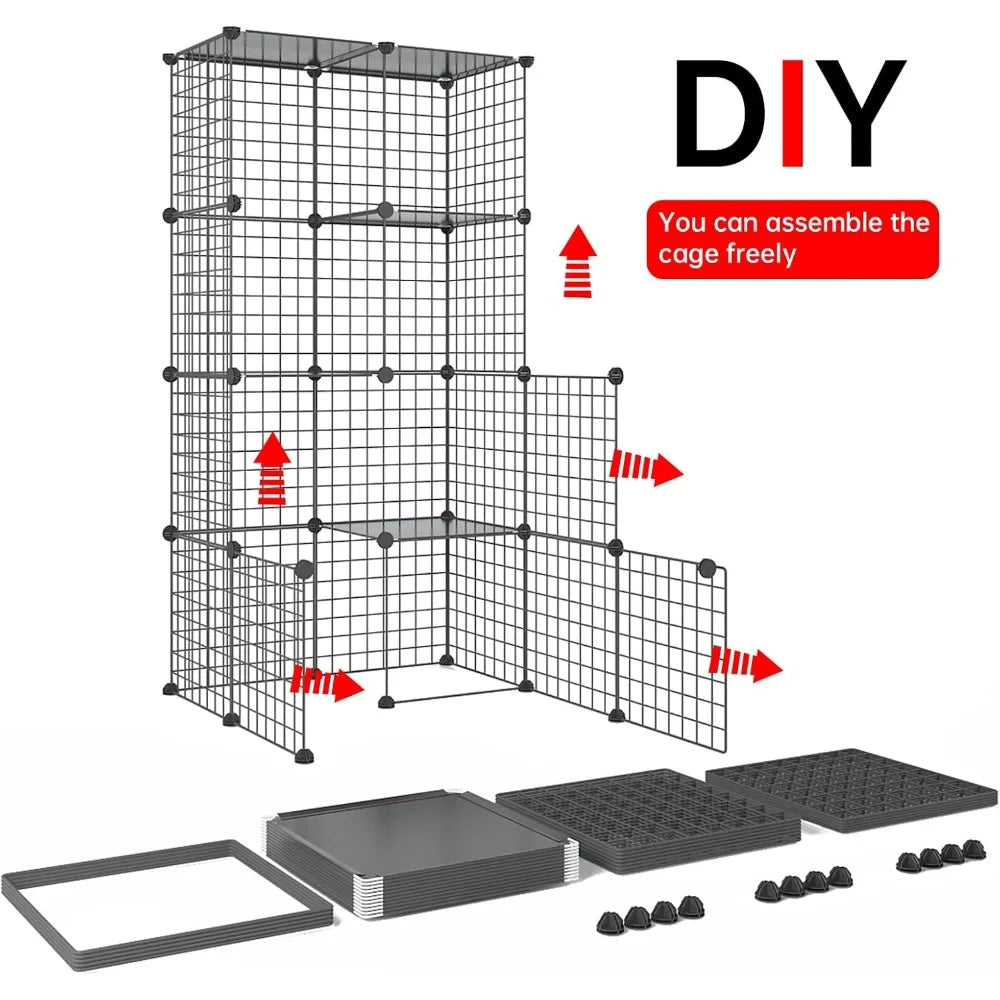 DIY

You can assemble the cage freely